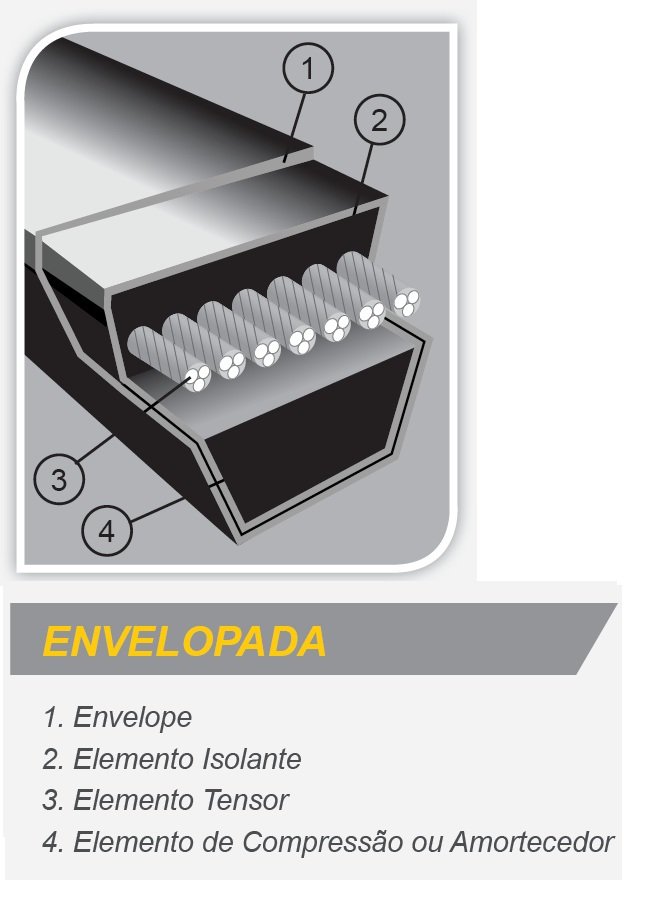 1
2
3
4

ENVELOPADA

1. Envelope
2. Elemento Isolante
3. Elemento Tensor
4. Elemento de Compressão ou Amortecedor