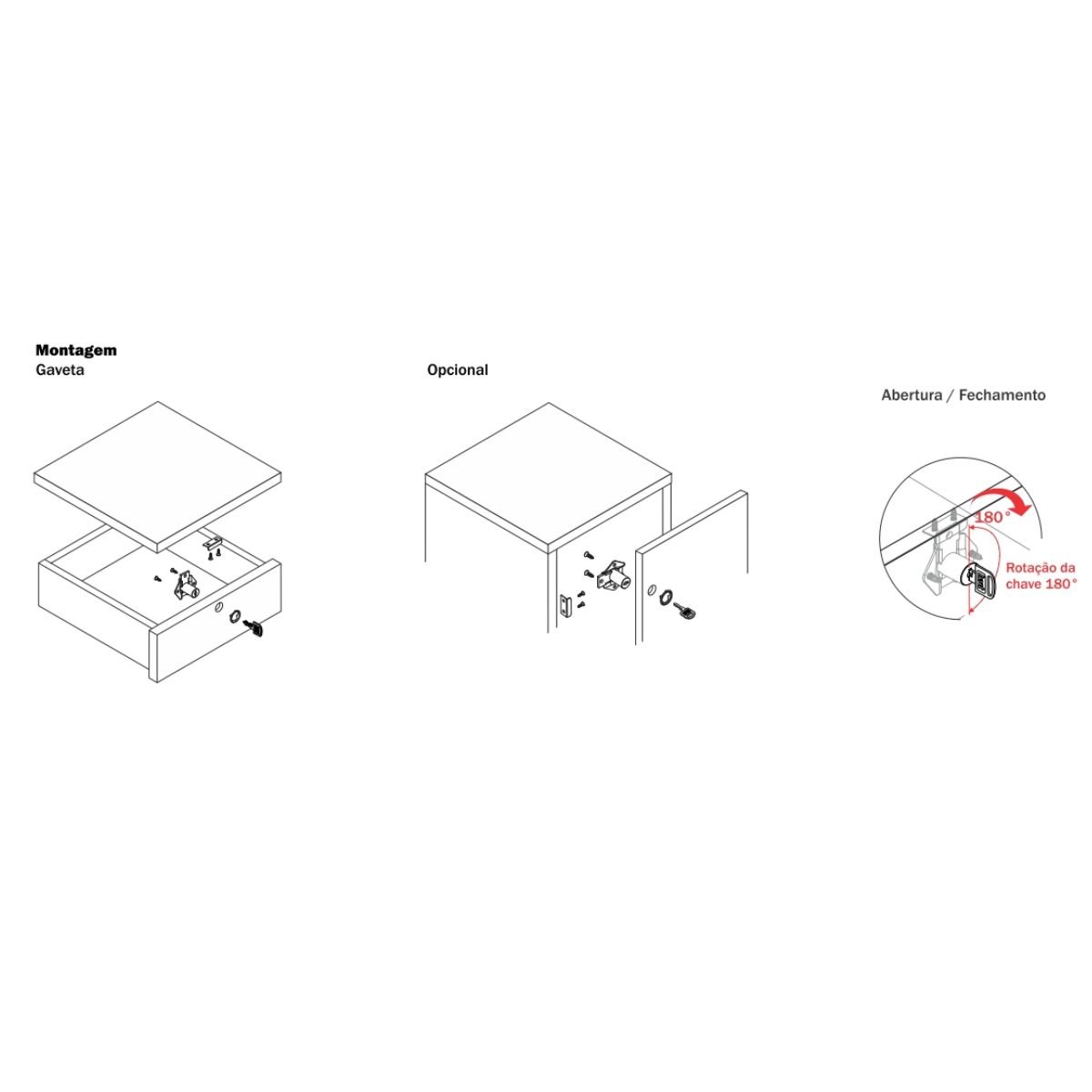 Montagem
Gaveta

Opcional

Abertura / Fechamento

180°

Rotação da chave 180°