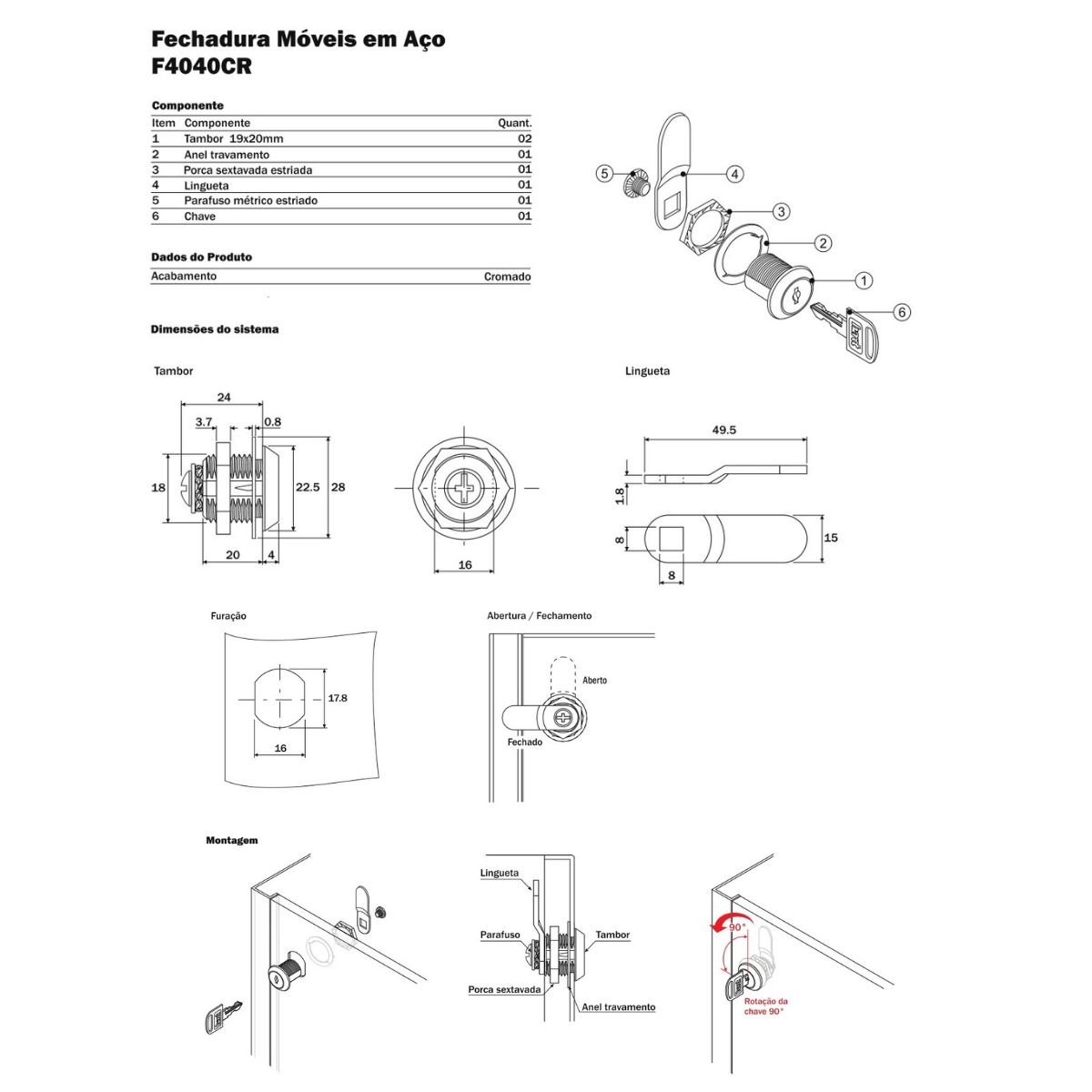 Fechadura Móveis em Aço
F4040CR

Componente

| Item | Componente | Quant. |
|---|---|---|
| 1 | Tambor 19x20mm | 02 |
| 2 | Anel travamento | 01 |
| 3 | Porca sextavada estriada | 01 |
| 4 | Lingueta | 01 |
| 5 | Parafuso métrico estriado | 01 |
| 6 | Chave | 01 |

Dados do Produto

| Acabamento | Cromado |
|---|---|

5 4 3 2 1 6

Dimensões do sistema

Tambor

24
3.7
0.8
18
22.5
28
20
4

16

Lingueta

49.5
1.8
8
15
8

Furação

17.8
16

Abertura / Fechamento

Aberto
Fechado

Montagem

Lingueta
Parafuso
Tambor
Porca sextavada
Anel travamento

90°
Rotação da chave 90°