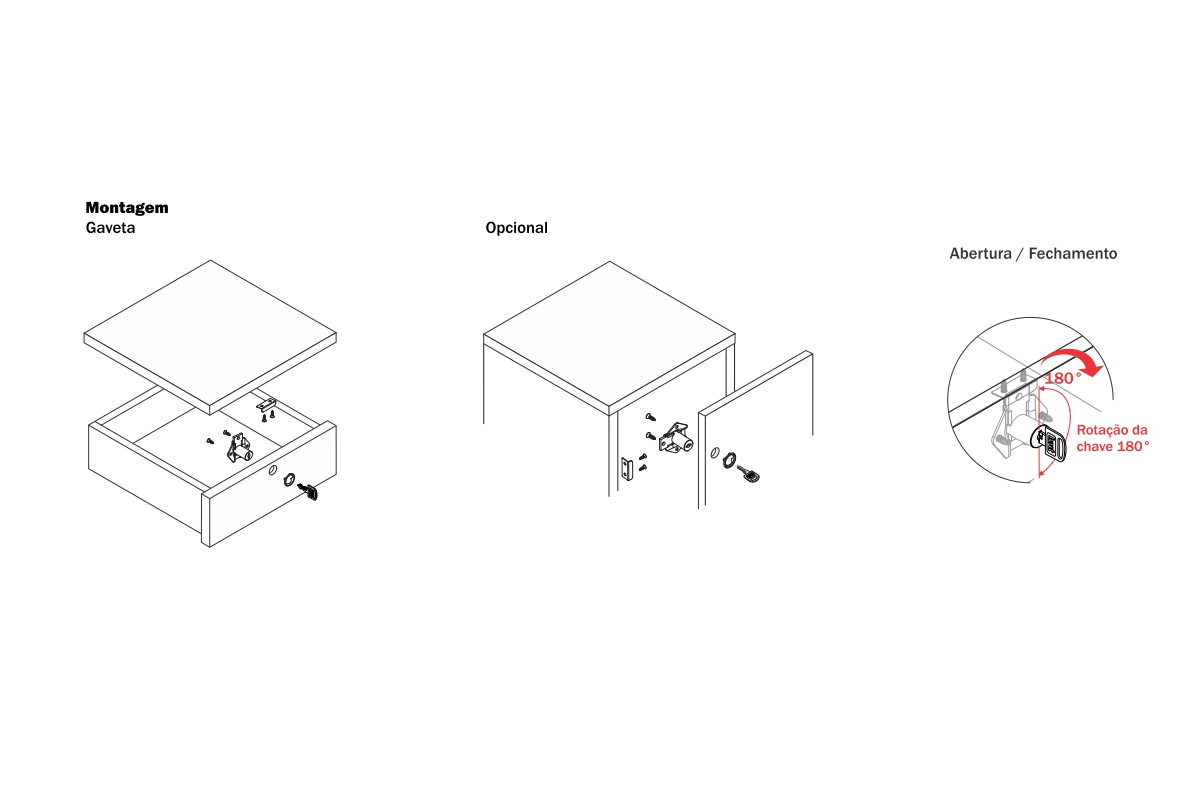 Montagem
Gaveta

Opcional

Abertura / Fechamento

180°

Rotação da chave 180°