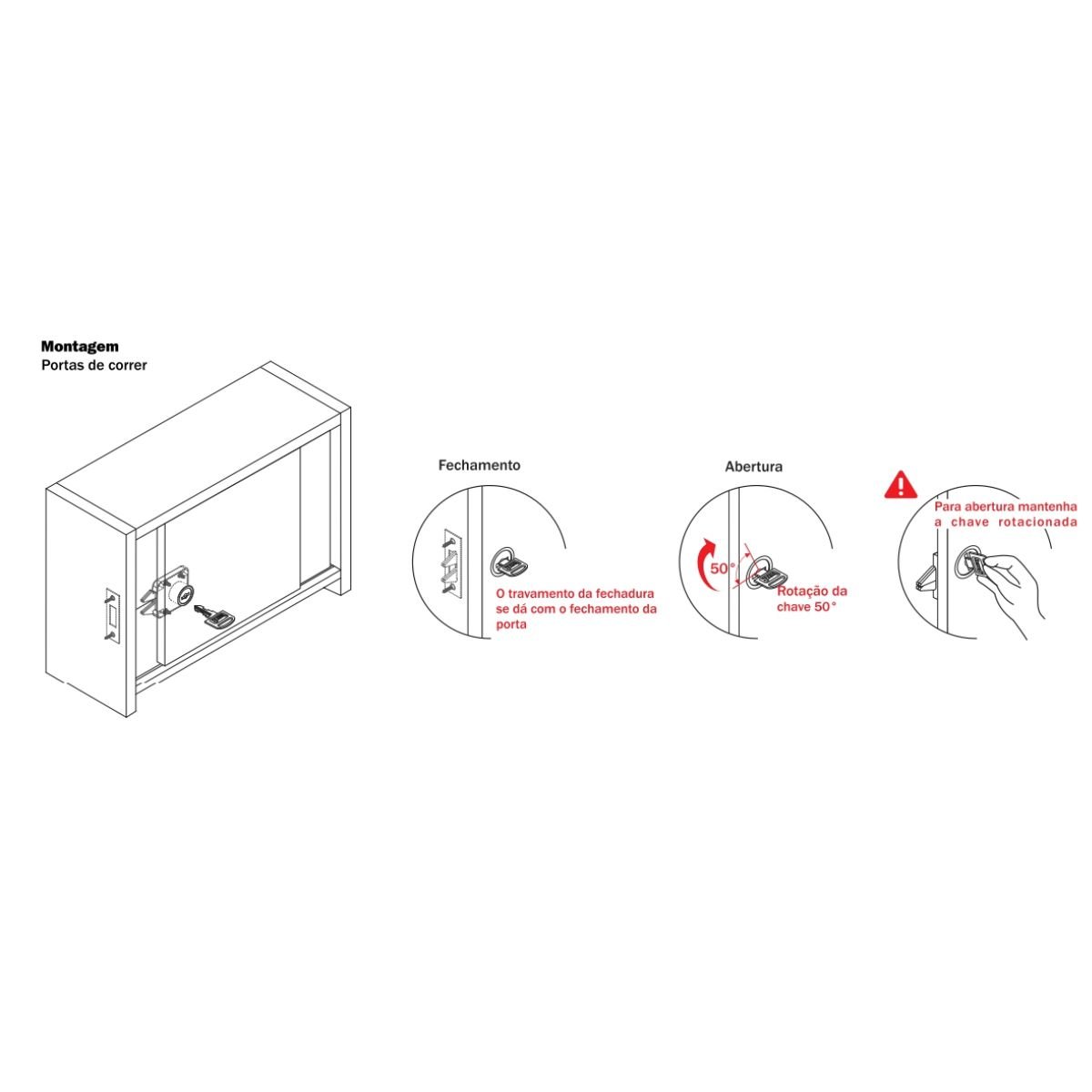 Montagem
Portas de correr

Fechamento

O travamento da fechadura se dá com o fechamento da porta

Abertura

50°

Rotação da chave 50°

Para abertura mantenha a chave rotacionada