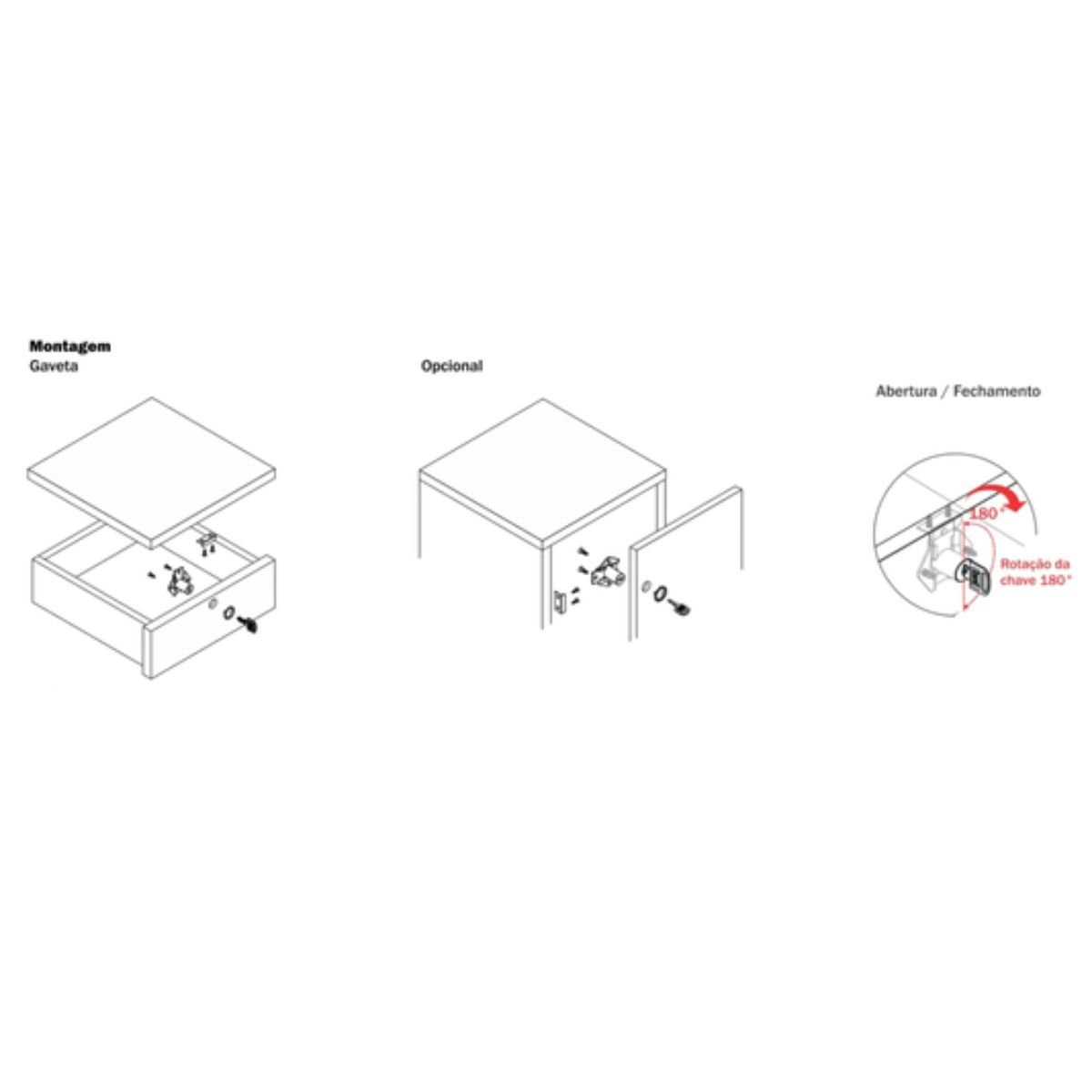 Montagem
Gaveta

Opcional

Abertura / Fechamento

180°

Rotação da chave 180°