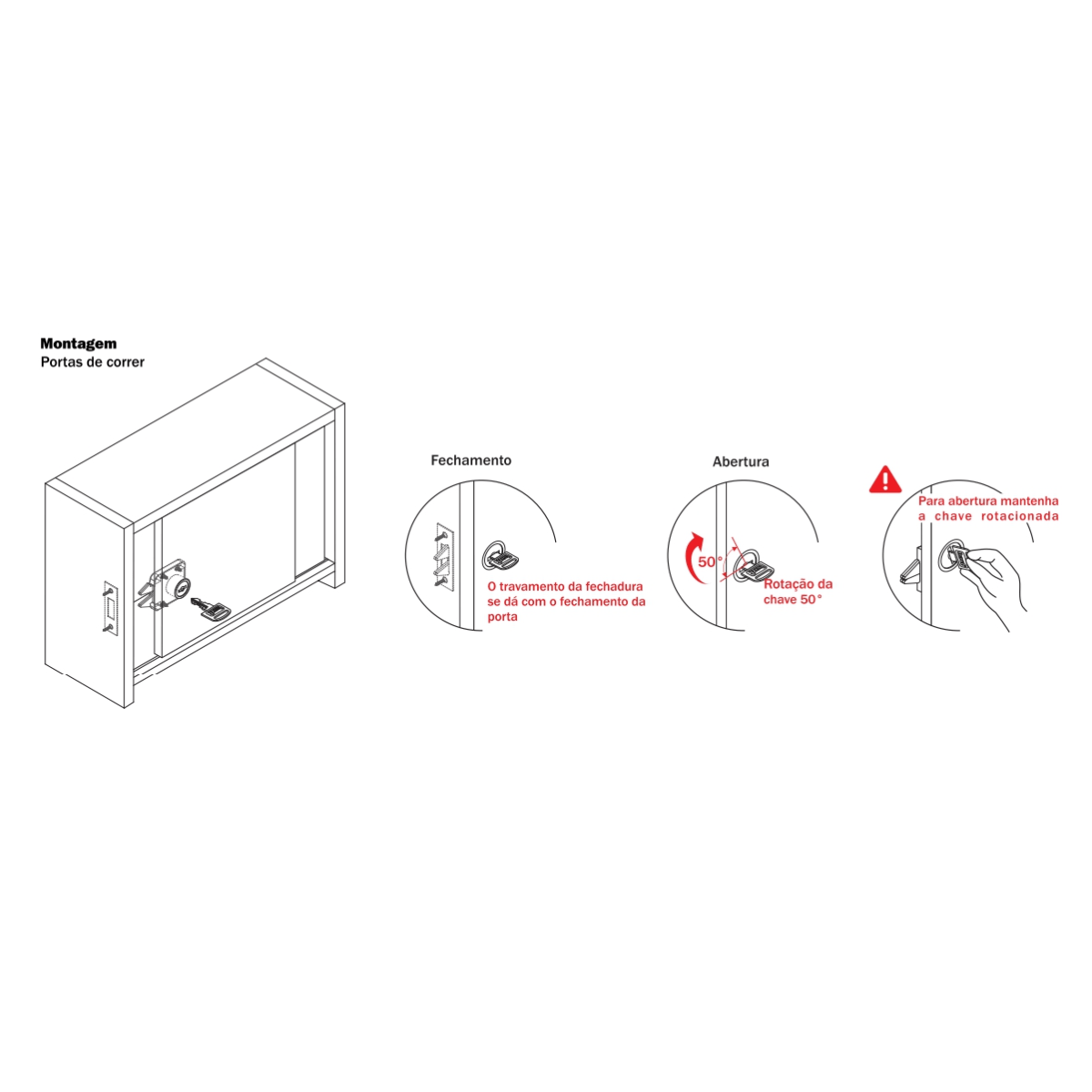 Montagem
Portas de correr

Fechamento

O travamento da fechadura se dá com o fechamento da porta

Abertura

50°

Rotação da chave 50°

Para abertura mantenha a chave rotacionada